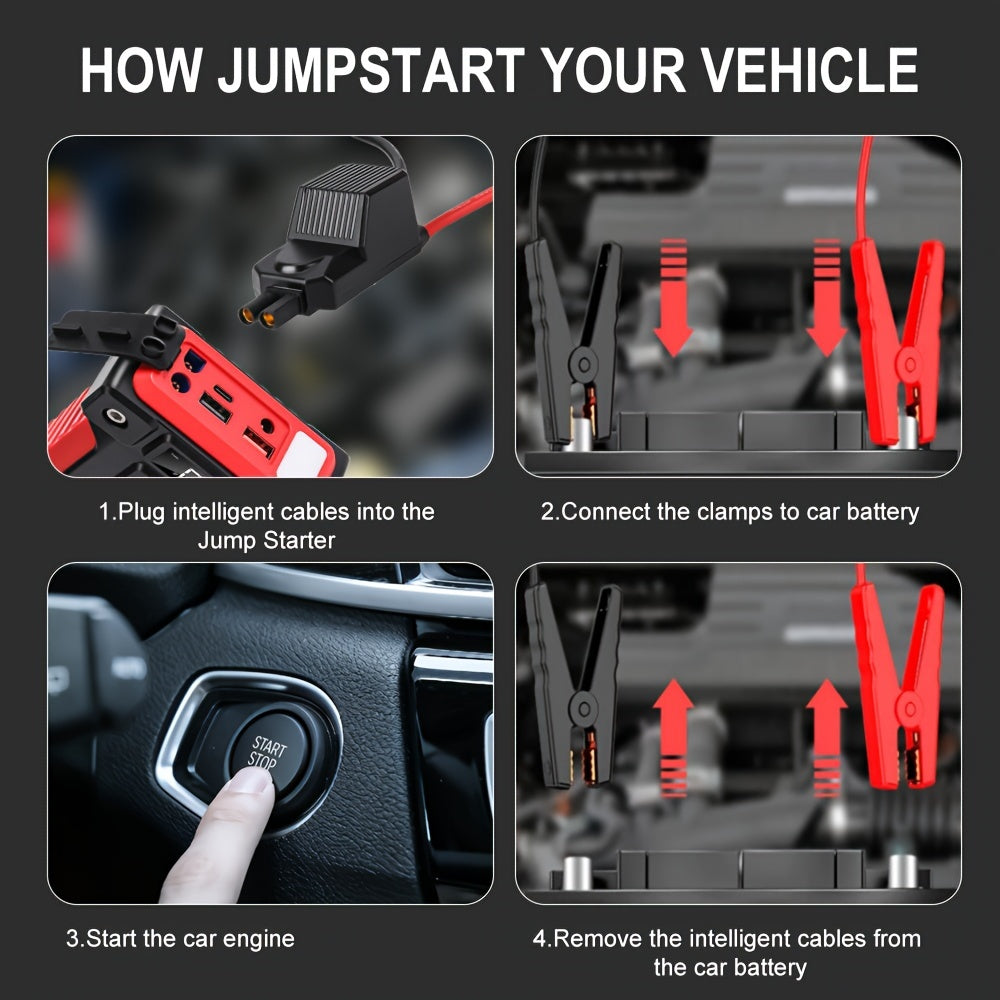 HOW JUMPSTART YOUR VEHICLE

1.Plug intelligent cables into the Jump Starter

2.Connect the clamps to car battery

START
STOP

3.Start the car engine

4.Remove the intelligent cables from the car battery