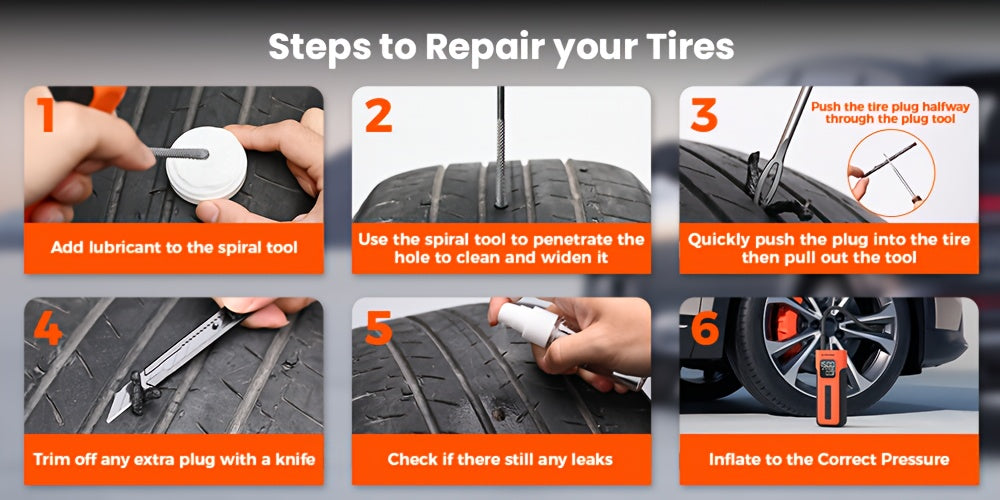 Steps to Repair your Tires

1

Add lubricant to the spiral tool

2

Use the spiral tool to penetrate the hole to clean and widen it

3

Push the tire plug halfway through the plug tool

Quickly push the plug into the tire then pull out the tool

4

Trim off any extra plug with a knife

5

Check if there still any leaks

6

Inflate to the Correct Pressure